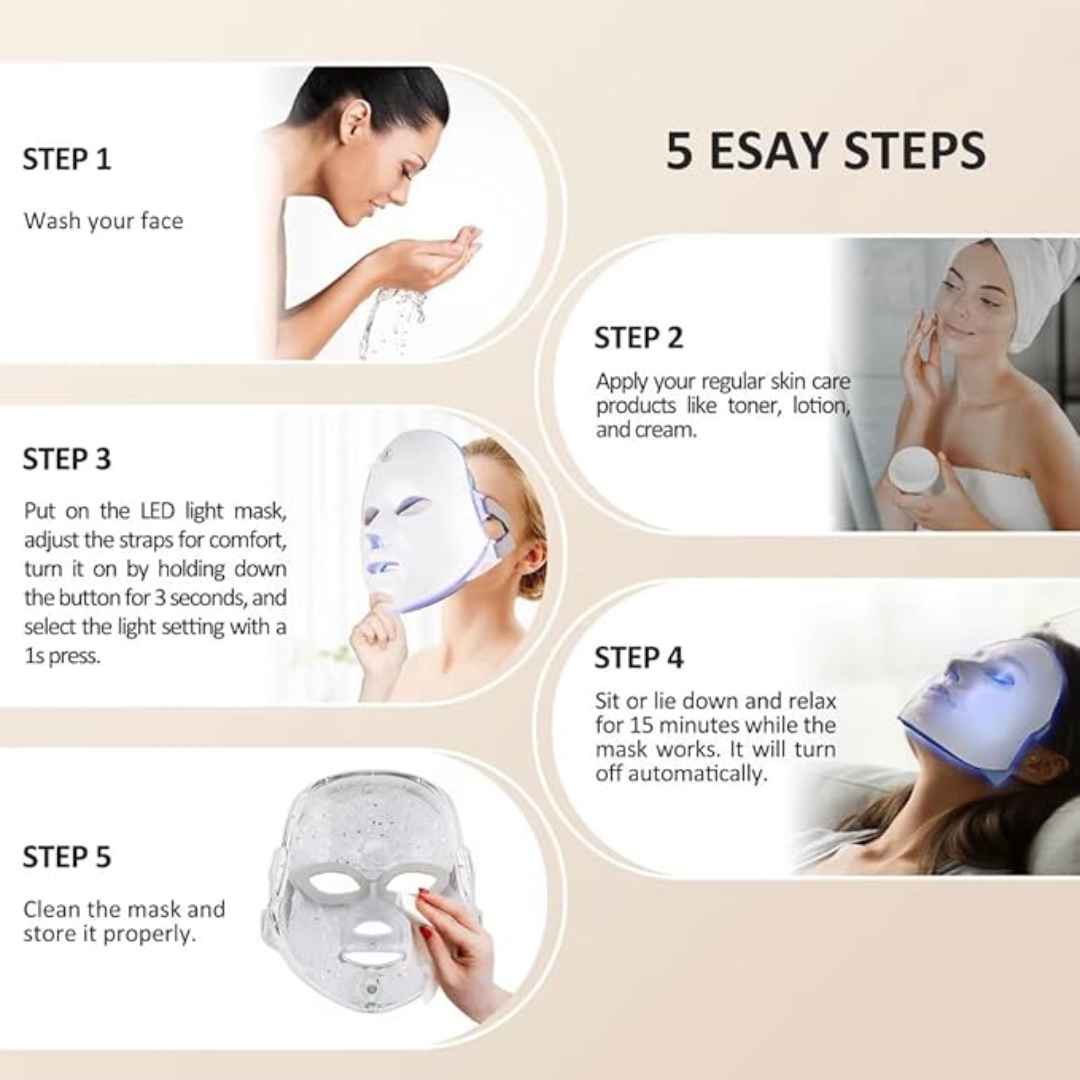 5 ESAY STEPS

STEP 1

Wash your face

STEP 2

Apply your regular skin care products like toner, lotion, and cream.

STEP 3

Put on the LED light mask, adjust the straps for comfort, turn it on by holding down the button for 3 seconds, and select the light setting with a 1s press.

STEP 4

Sit or lie down and relax for 15 minutes while the mask works. It will turn off automatically.

STEP 5

Clean the mask and store it properly.